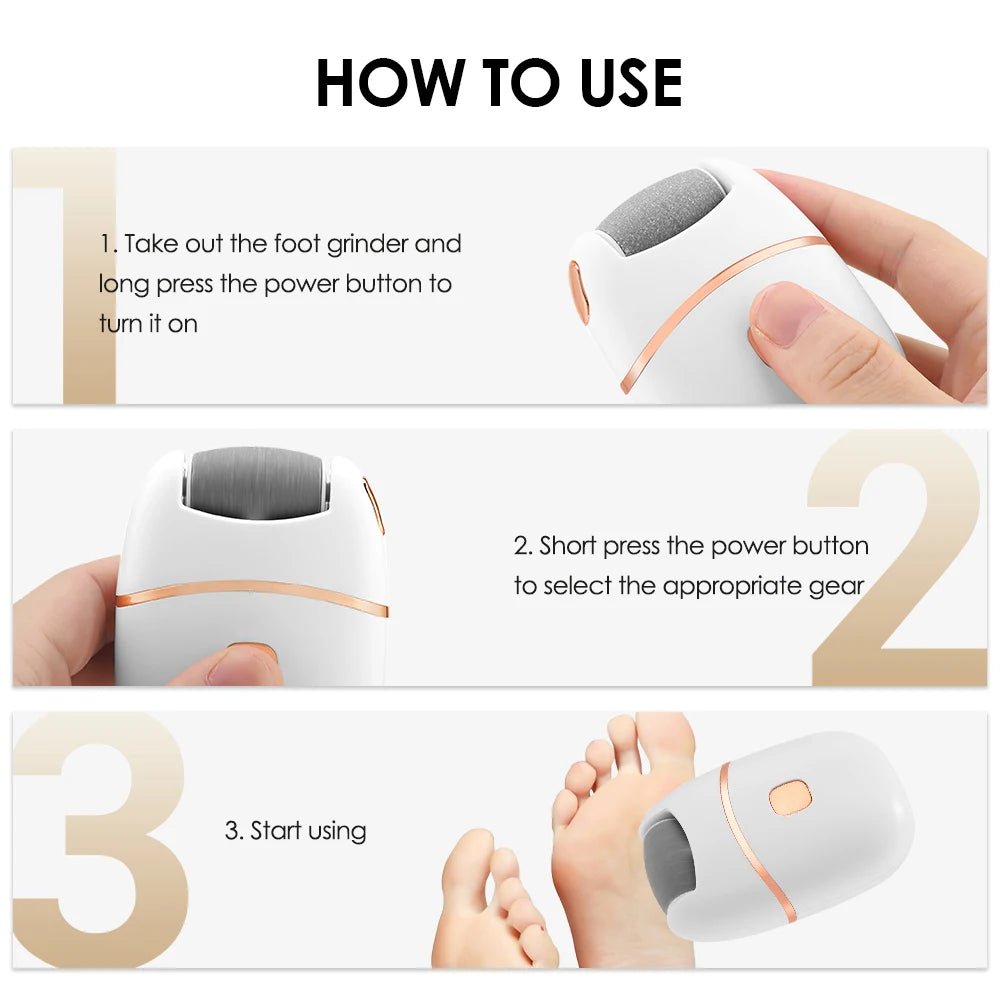 HOW TO USE

1

1. Take out the foot grinder and long press the power button to turn it on

2

2. Short press the power button to select the appropriate gear

3

3. Start using